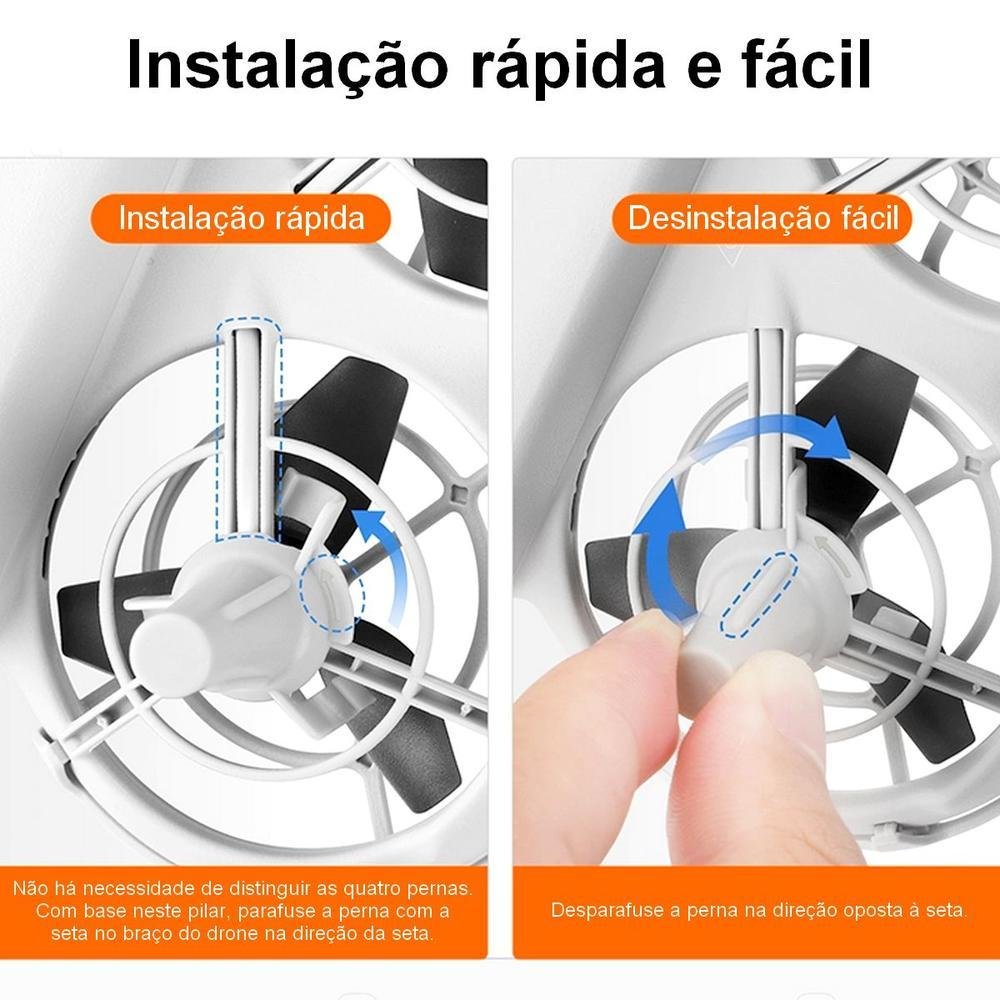 Instalação rápida e fácil

Instalação rápida

Não há necessidade de distinguir as quatro pernas. Com base neste pilar, parafuse a perna com a seta no braço do drone na direção da seta.

Desinstalação fácil

Desparafuse a perna na direção oposta à seta.