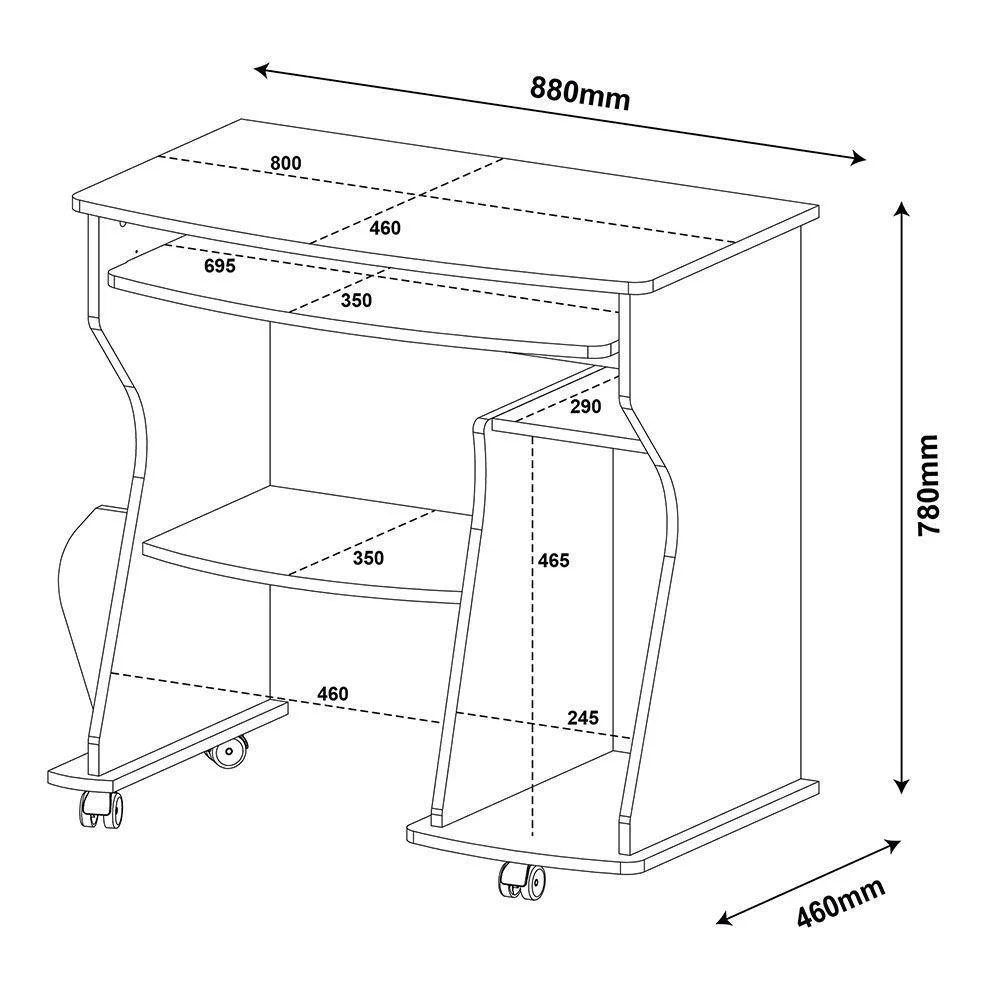 880mm

800

460

695

350

290

780mm

350

465

460

245

460mm